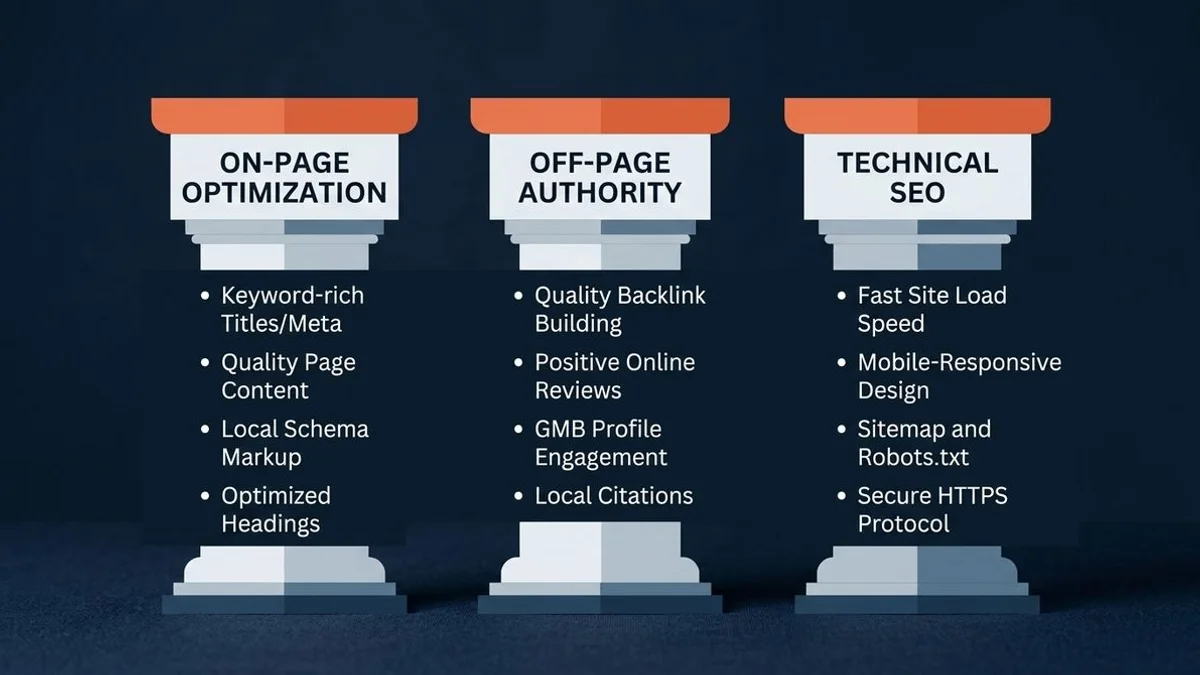 ON-PAGE OPTIMIZATION

- Keyword-rich Titles/Meta
- Quality Page Content
- Local Schema Markup
- Optimized Headings

OFF-PAGE AUTHORITY

- Quality Backlink Building
- Positive Online Reviews
- GMB Profile Engagement
- Local Citations

TECHNICAL SEO

- Fast Site Load Speed
- Mobile-Responsive Design
- Sitemap and Robots.txt
- Secure HTTPS Protocol